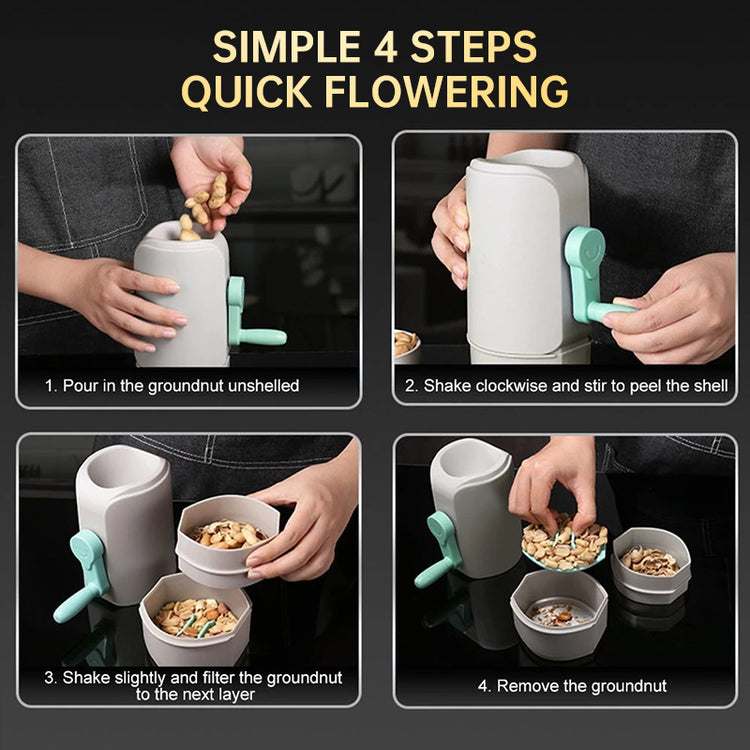 SIMPLE 4 STEPS
QUICK FLOWERING

1. Pour in the groundnut unshelled

2. Shake clockwise and stir to peel the shell

3. Shake slightly and filter the groundnut to the next layer

4. Remove the groundnut